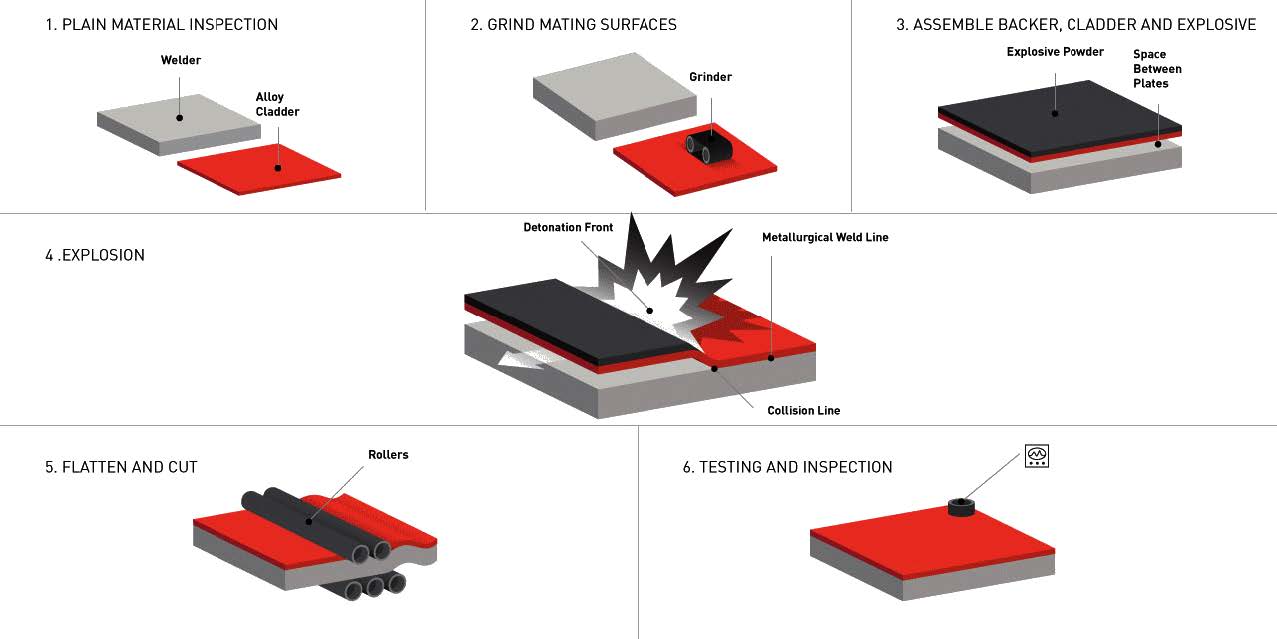 1. PLAIN MATERIAL INSPECTION

Welder

Alloy Cladder

2. GRIND MATING SURFACES

Grinder

3. ASSEMBLE BACKER, CLADDER AND EXPLOSIVE

Explosive Powder

Space Between Plates

4 .EXPLOSION

Detonation Front

Metallurgical Weld Line

Collision Line

5. FLATTEN AND CUT

Rollers

6. TESTING AND INSPECTION